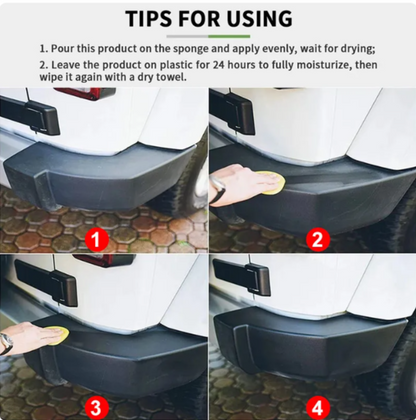 TIPS FOR USING

1. Pour this product on the sponge and apply evenly, wait for drying;

2. Leave the product on plastic for 24 hours to fully moisturize, then wipe it again with a dry towel.

1

2

3

4