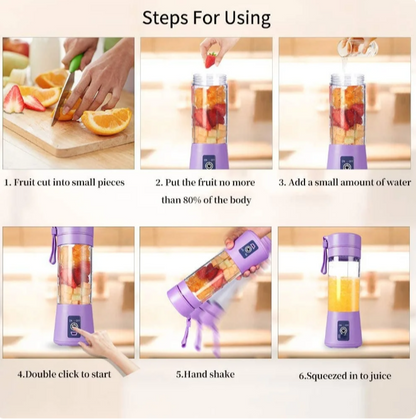 Steps For Using

1. Fruit cut into small pieces

2. Put the fruit no more than 80% of the body

3. Add a small amount of water

4.Double click to start

5.Hand shake

6.Squeezed in to juice