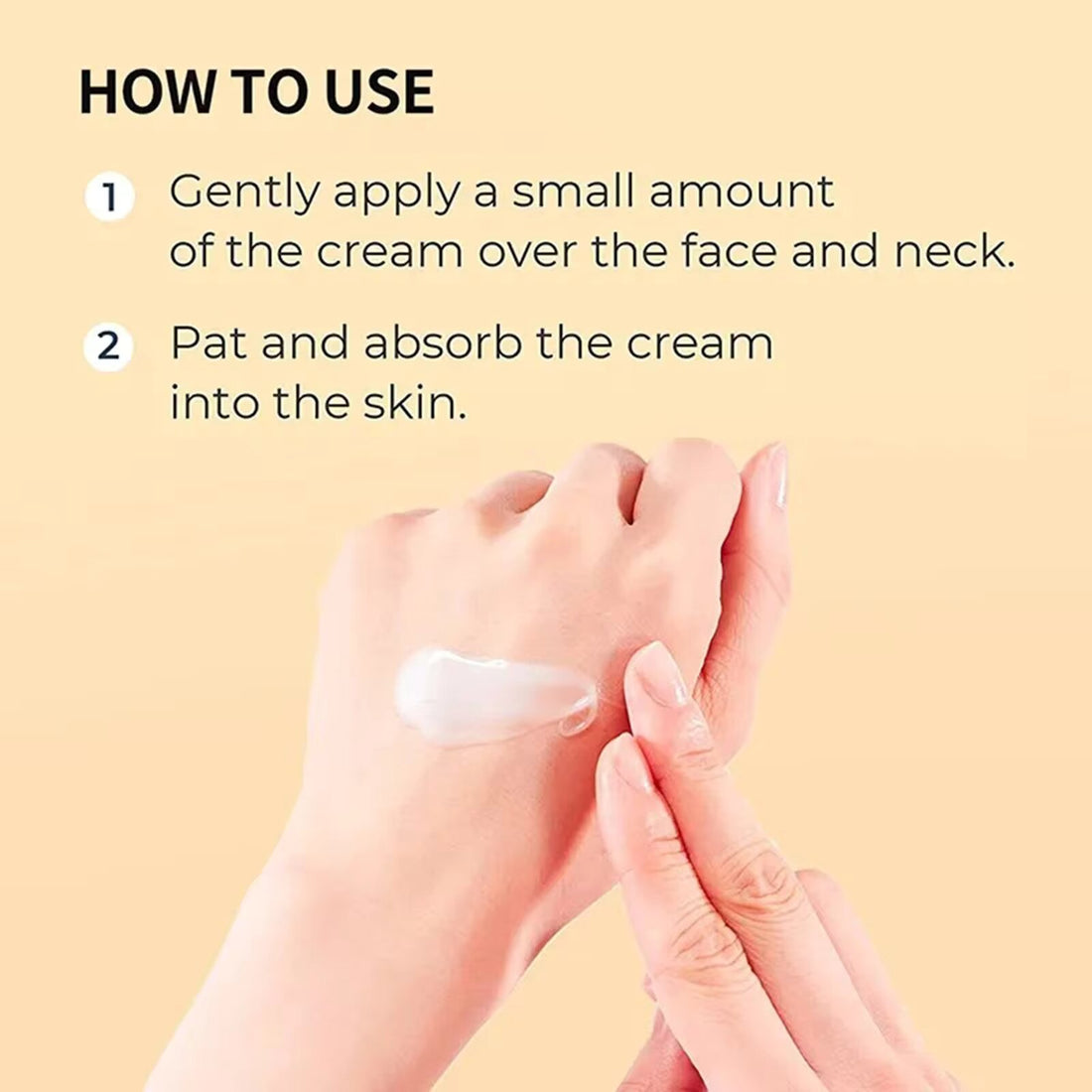 HOW TO USE

1 Gently apply a small amount of the cream over the face and neck.

2 Pat and absorb the cream into the skin.