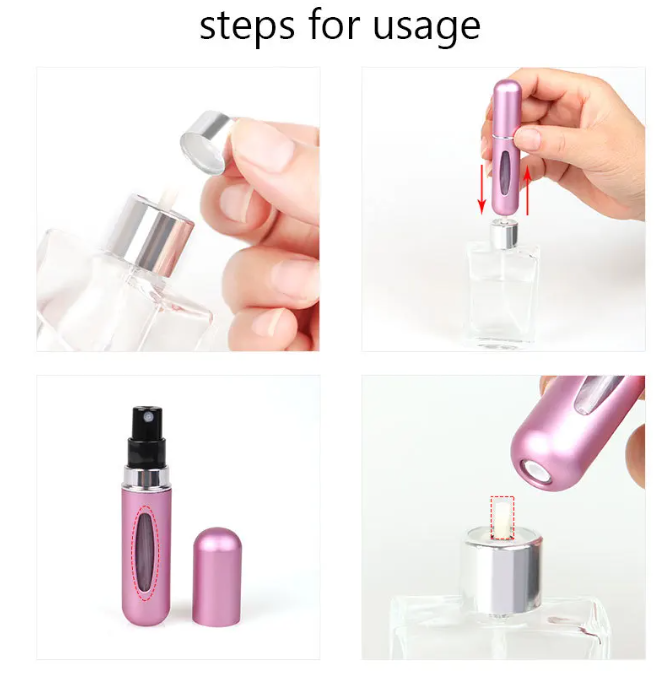 steps for usage