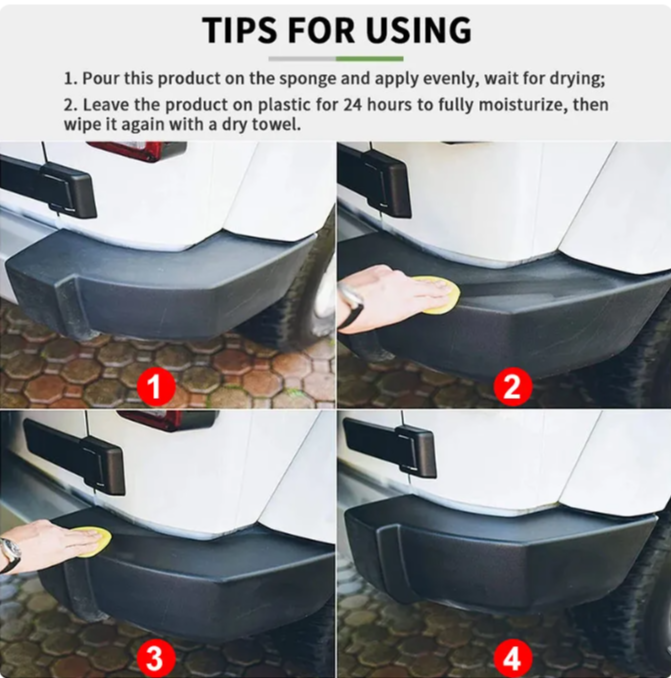 TIPS FOR USING

1. Pour this product on the sponge and apply evenly, wait for drying;
2. Leave the product on plastic for 24 hours to fully moisturize, then wipe it again with a dry towel.

1

2

3

4